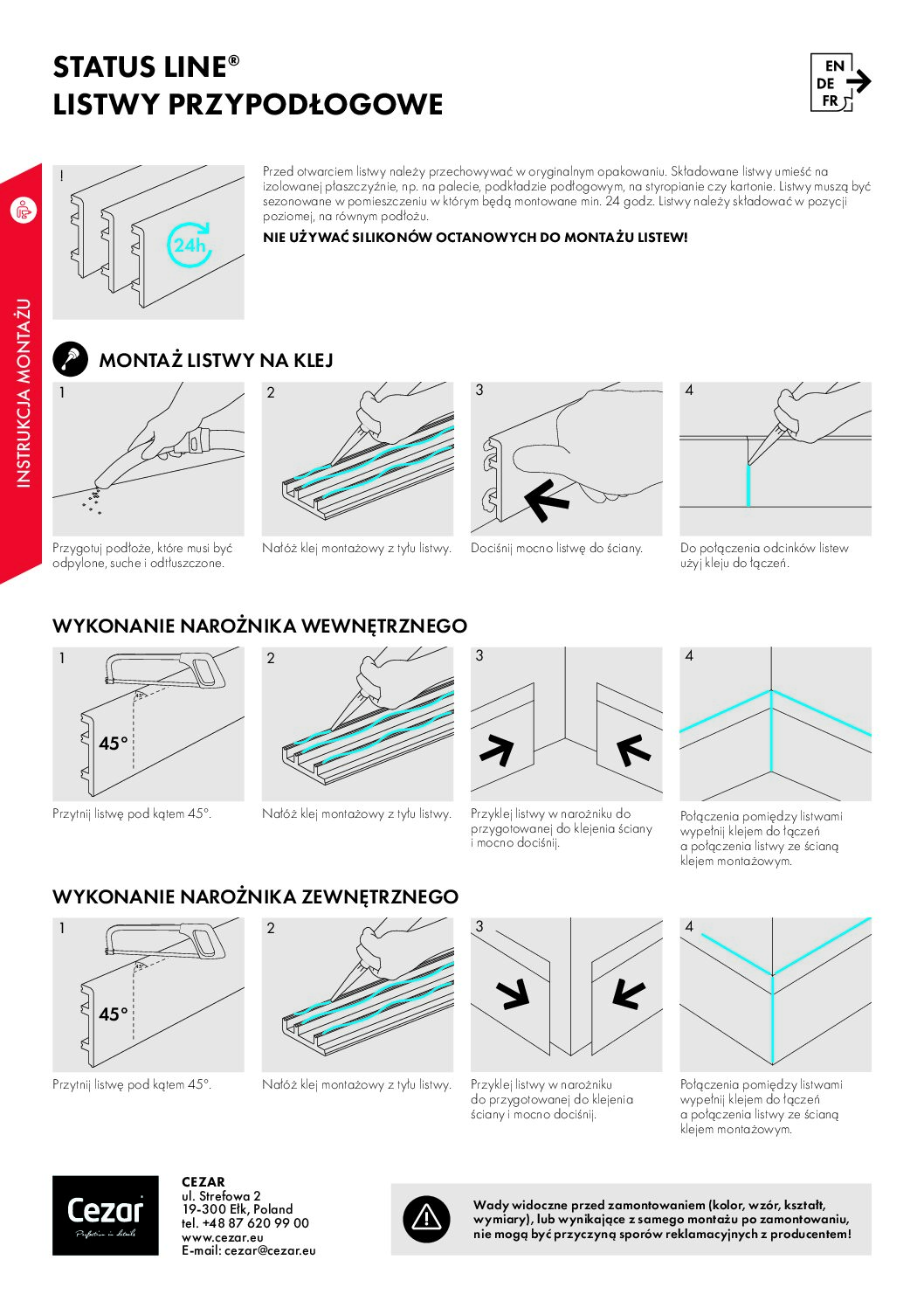 STATUS LINE®
LISTWY PRZYPODŁOGOWE

EN
DE
FR

INSTRUKCJA MONTAŻU

!

24h

Przed otwarciem listwy należy przechowywać w oryginalnym opakowaniu. Składowane listwy umieść na izolowanej płaszczyźnie, np. na palecie, podkładzie podłogowym, na styropianie czy kartonie. Listwy muszą być sezonowane w pomieszczeniu w którym będą montowane min. 24 godz. Listwy należy składować w pozycji poziomej, na równym podłożu.

NIE UŻYWAĆ SILIKONÓW OCTANOWYCH DO MONTAŻU LISTEW!

MONTAŻ LISTWY NA KLEJ

1
Przygotuj podłoże, które musi być odpylone, suche i odtłuszczone.

2
Nałóż klej montażowy z tyłu listwy.

3
Dociśnij mocno listwę do ściany.

4
Do połączenia odcinków listew użyj kleju do łączeń.

WYKONANIE NAROŻNIKA WEWNĘTRZNEGO

1
45°
45°
Przytnij listwę pod kątem 45°.

2
Nałóż klej montażowy z tyłu listwy.

3
Przyklej listwy w narożniku do przygotowanej do klejenia ściany i mocno dociśnij.

4
Połączenia pomiędzy listwami wypełnij klejem do łączeń a połączenia listwy ze ścianą klejem montażowym.

WYKONANIE NAROŻNIKA ZEWNĘTRZNEGO

1
45°
45°
Przytnij listwę pod kątem 45°.

2
Nałóż klej montażowy z tyłu listwy.

3
Przyklej listwy w narożniku do przygotowanej do klejenia ściany i mocno dociśnij.

4
Połączenia pomiędzy listwami wypełnij klejem do łączeń a połączenia listwy ze ścianą klejem montażowym.

Cezar
Perfection in details

CEZAR
ul. Strefowa 2
19-300 Ełk, Poland
tel. +48 87 620 99 00
www.cezar.eu
E-mail: cezar@cezar.eu

Wady widoczne przed zamontowaniem (kolor, wzór, kształt, wymiary), lub wynikające z samego montażu po zamontowaniu, nie mogą być przyczyną sporów reklamacyjnych z producentem!